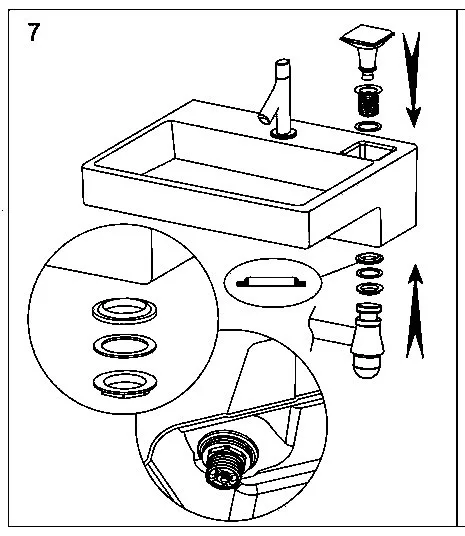 7