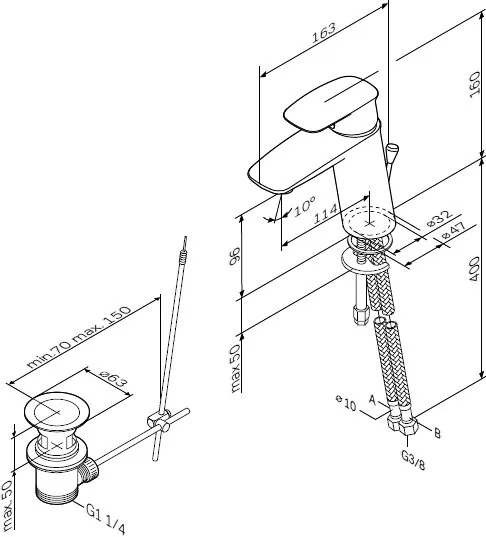 163
160
10°
114
ø32
ø47
96
400
max.50
ø10
A
B
G3/8
min.70 max.150
ø63
max.50
G1 1/4