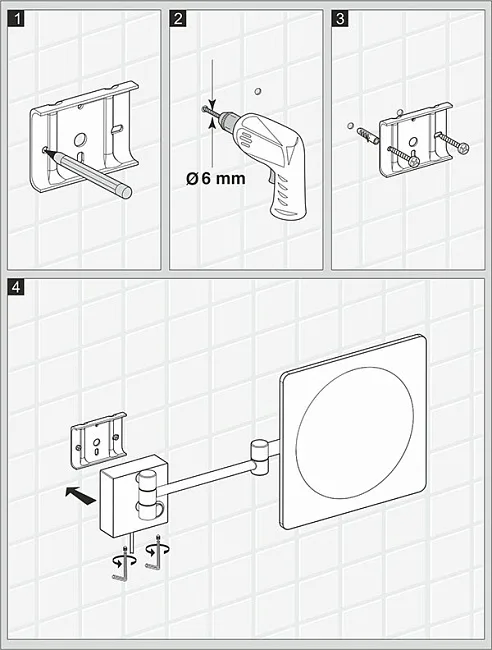 1

2

Ø 6 mm

3

4