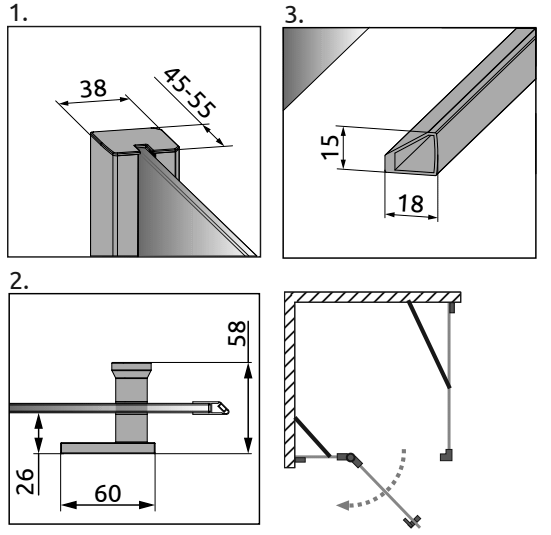 1.

38

45-55

3.

15

18

2.

58

26

60