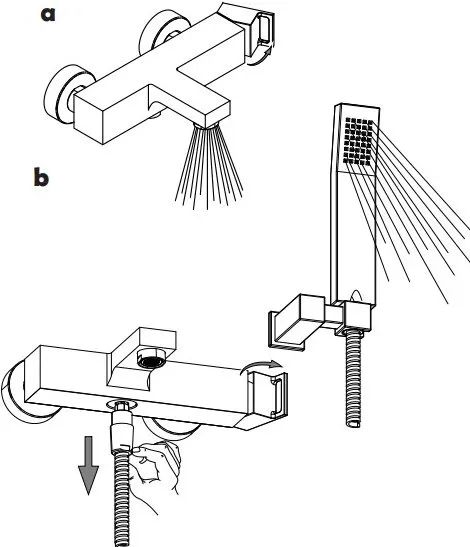 a

b